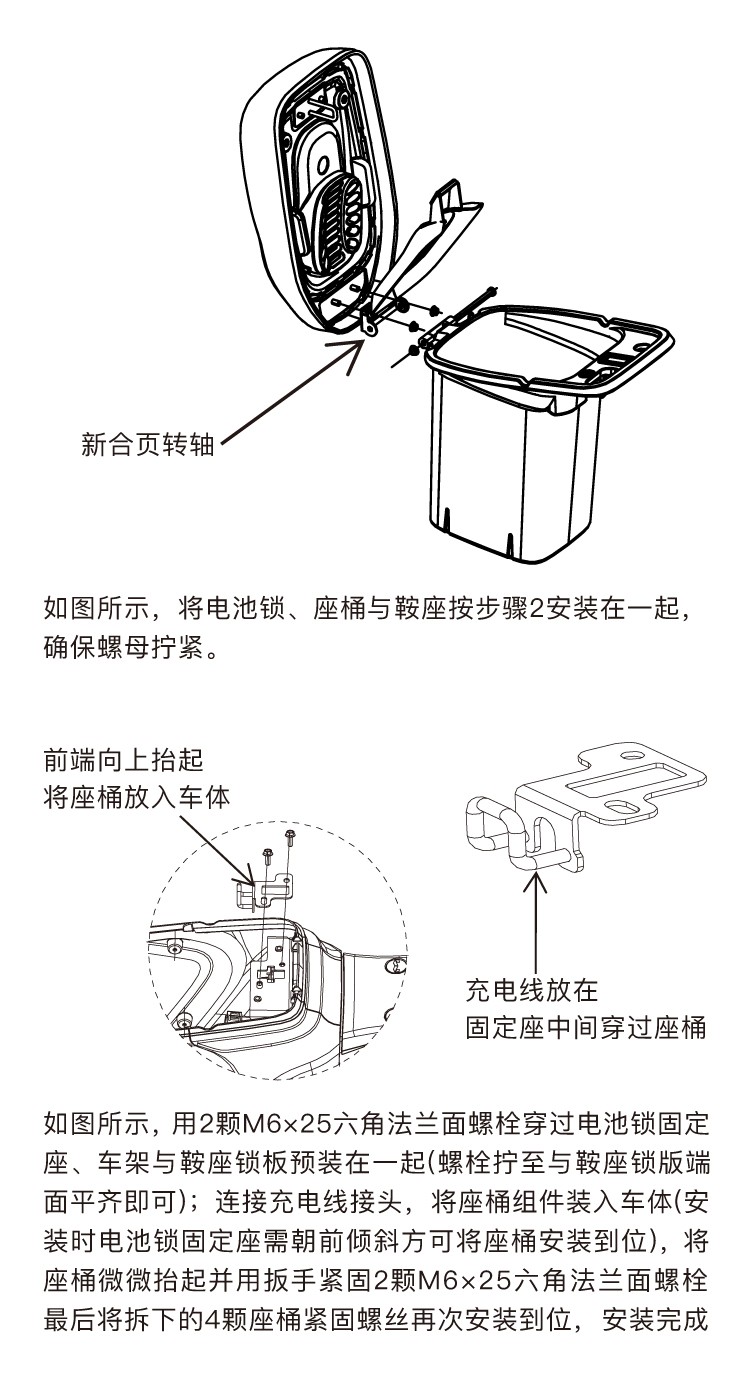 新合页转轴

如图所示，将电池锁、座桶与鞍座按步骤2安装在一起，确保螺母拧紧。

前端向上抬起
将座桶放入车体

充电线放在
固定座中间穿过座桶

如图所示，用2颗M6×25六角法兰面螺栓穿过电池锁固定座、车架与鞍座锁板预装在一起(螺栓拧至与鞍座锁版端面平齐即可)；连接充电线接头，将座桶组件装入车体(安装时电池锁固定座需朝前倾斜方可将座桶安装到位)，将座桶微微抬起并用扳手紧固2颗M6×25六角法兰面螺栓最后将拆下的4颗座桶紧固螺丝再次安装到位，安装完成